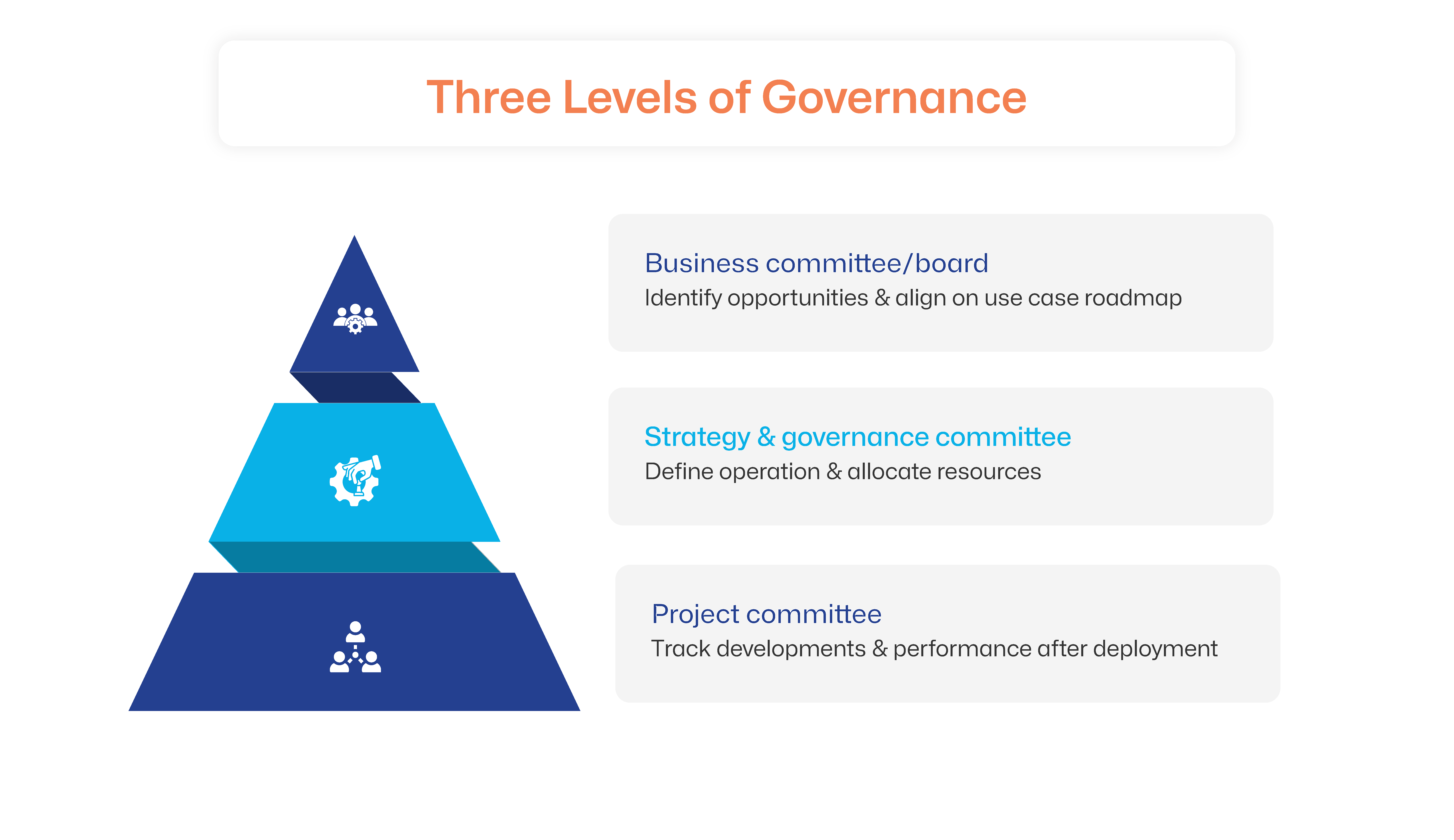 Three Levels of Governance

Business committee/board
Identify opportunities & align on use case roadmap

Strategy & governance committee
Define operation & allocate resources

Project committee
Track developments & performance after deployment